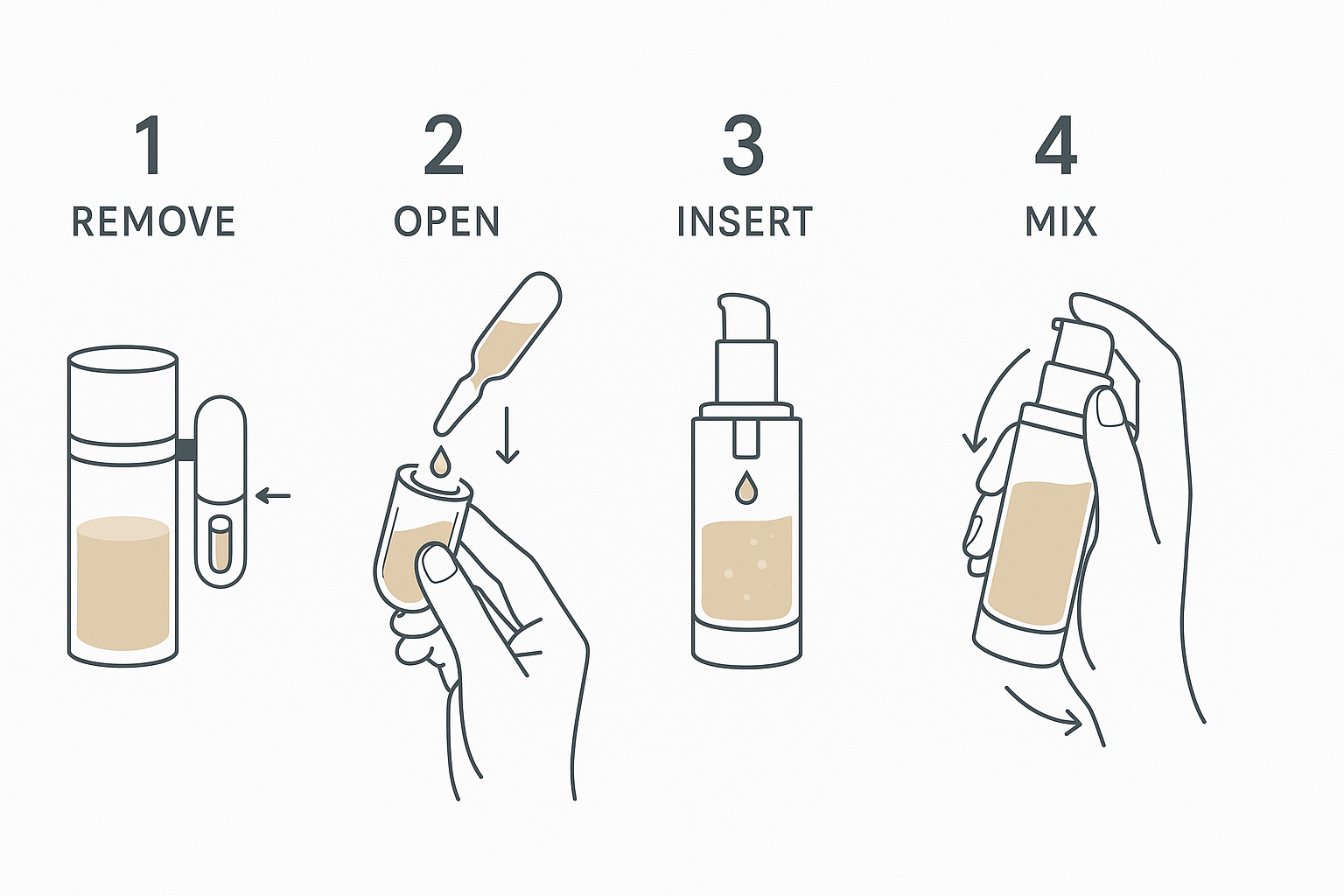 1
REMOVE

2
OPEN

3
INSERT

4
MIX